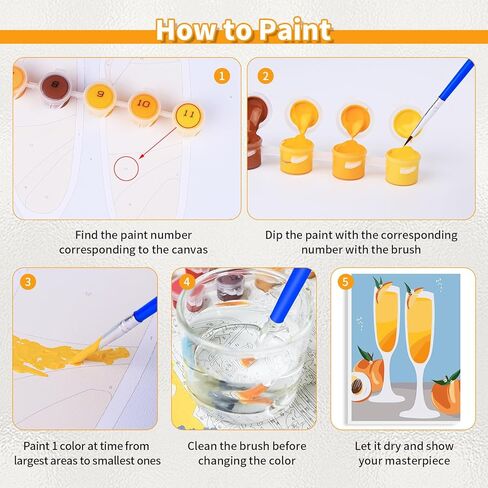 How to Paint

1

8

9

10

11

Find the paint number corresponding to the canvas

2

Dip the paint with the corresponding number with the brush

3

Paint 1 color at time from largest areas to smallest ones

4

Clean the brush before changing the color

5

Let it dry and show your masterpiece