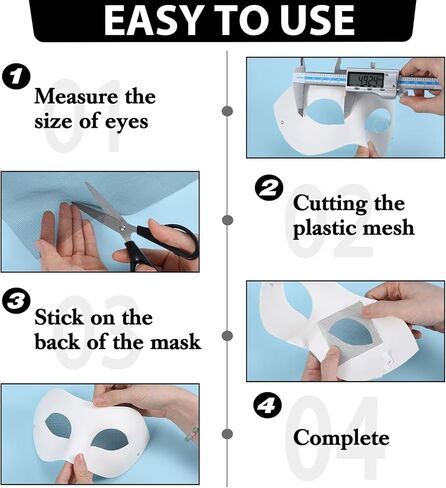 EASY TO USE

1
01
Measure the size of eyes

49.24

2
02
Cutting the plastic mesh

3
03
Stick on the back of the mask

4
04
Complete