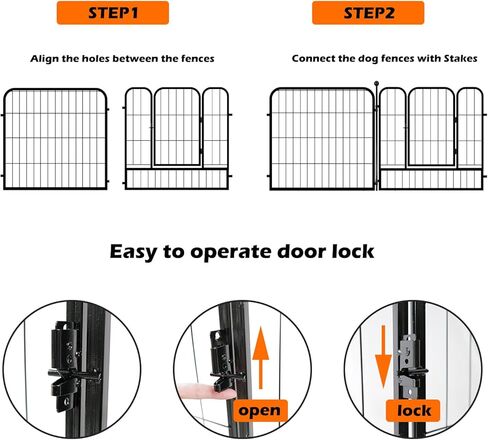 STEP1

Align the holes between the fences

STEP2

Connect the dog fences with Stakes

Easy to operate door lock

open

lock