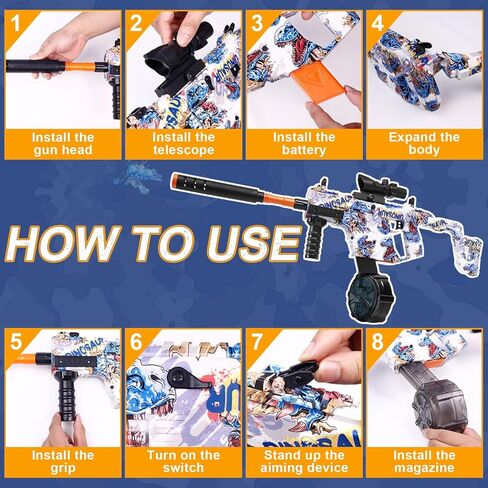 1
Install the gun head

2
Install the telescope

3
Install the battery

4
Expand the body

HOW TO USE

5
Install the grip

6
Turn on the switch

7
Stand up the aiming device

8
Install the magazine