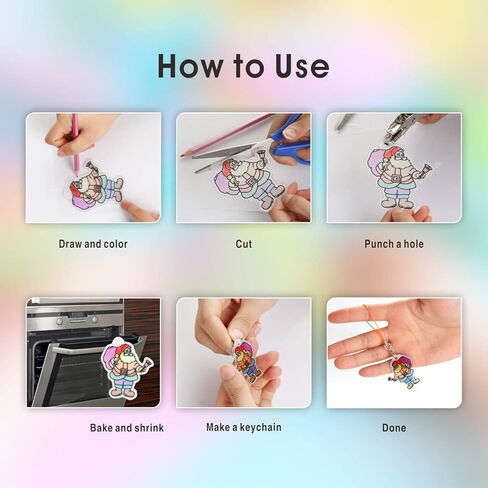 How to Use

Draw and color

Cut

Punch a hole

Bake and shrink

Make a keychain

Done