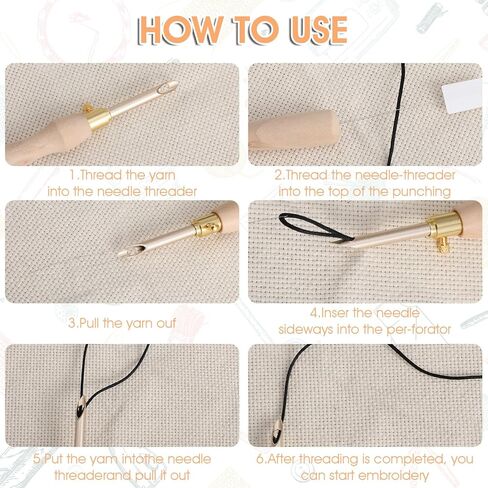 HOW TO USE

1.Thread the yarn into the needle threader

2.Thread the needle-threader into the top of the punching

3.Pull the yarn ouf

4.Inser the needle sideways into the per-forator

5.Put the yarn intothe needle threaderand pull it out

6.After threading is completed, you can start embroidery