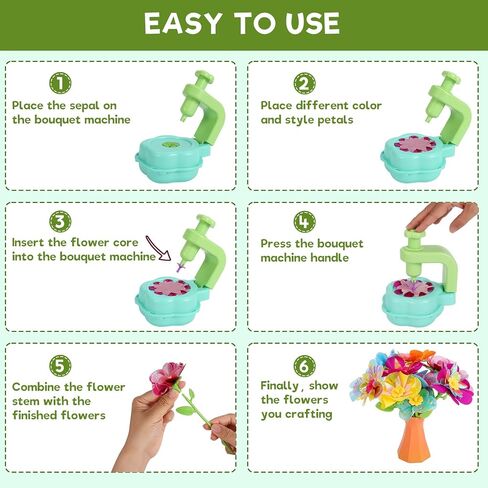 EASY TO USE

1
Place the sepal on the bouquet machine

2
Place different color and style petals

3
Insert the flower core into the bouquet machine

4
Press the bouquet machine handle

5
Combine the flower stem with the finished flowers

6
Finally, show the flowers you crafting