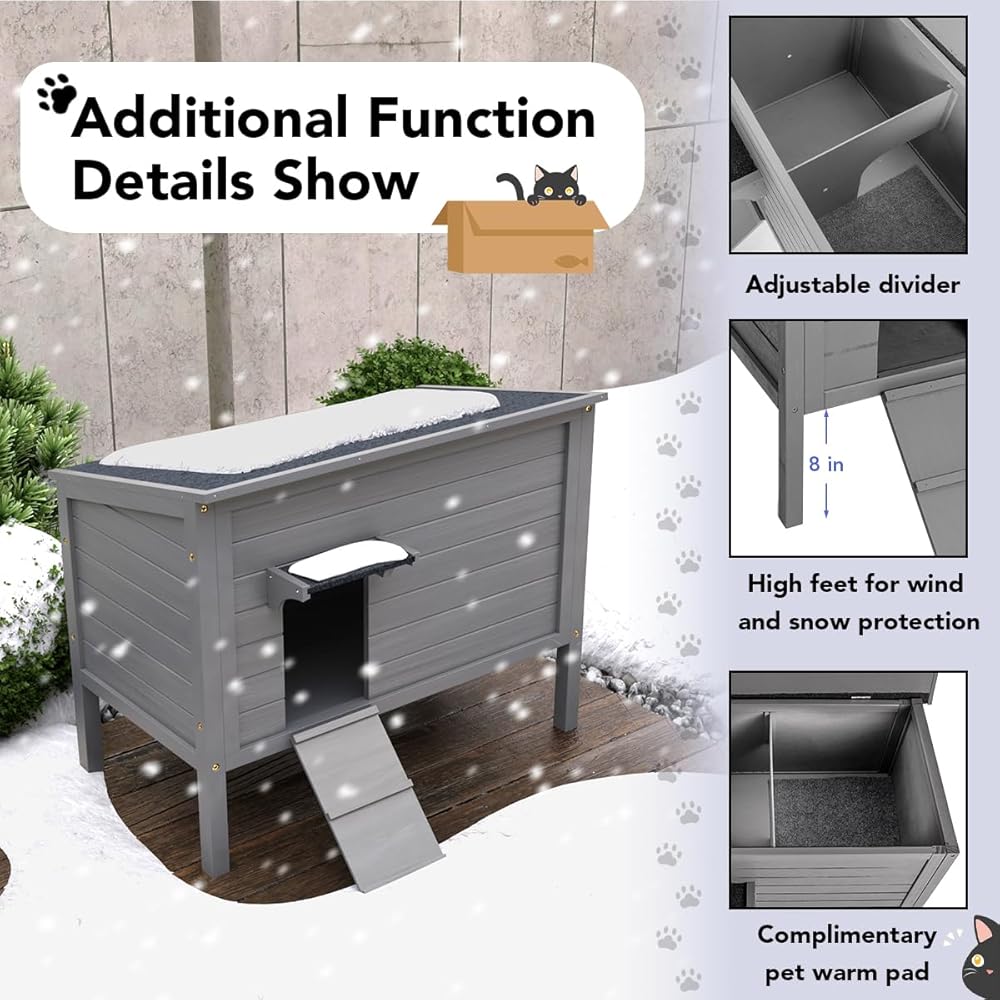 Additional Function Details Show

Adjustable divider

8 in

High feet for wind and snow protection

Complimentary pet warm pad