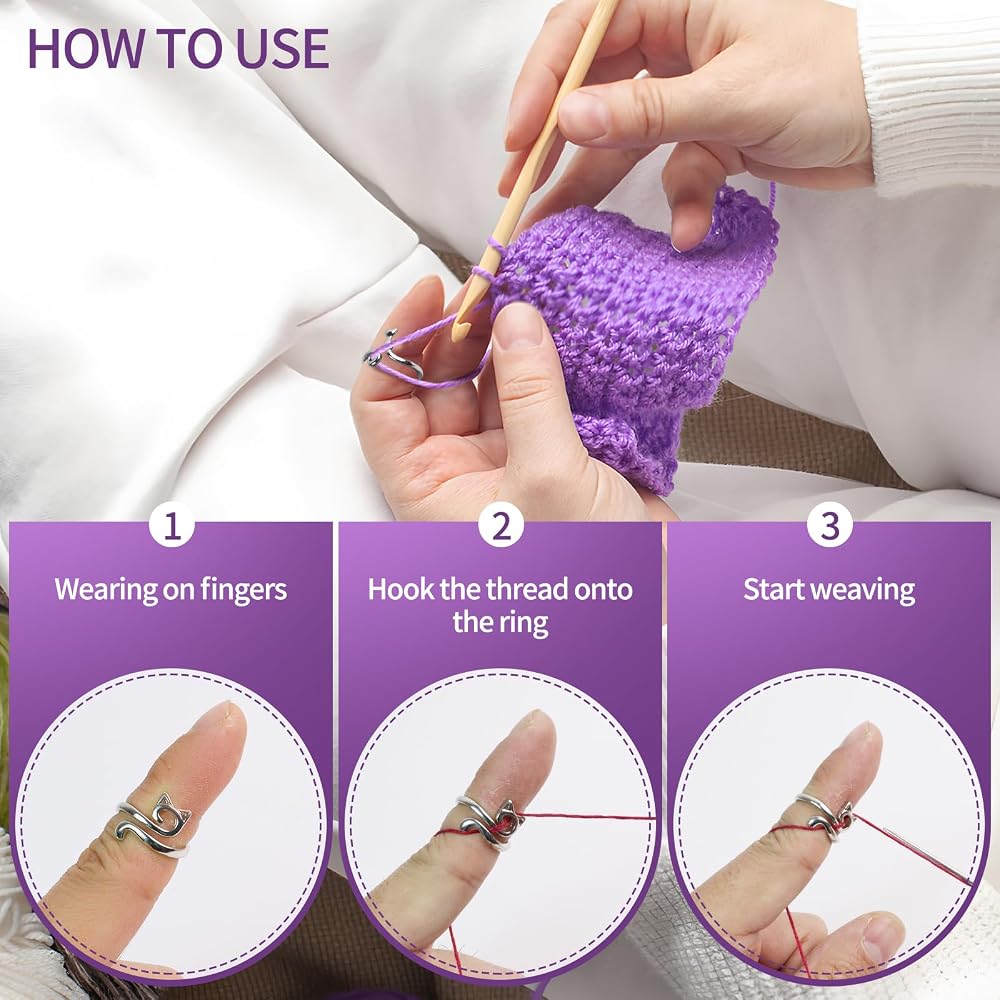 HOW TO USE

1

Wearing on fingers

2

Hook the thread onto the ring

3

Start weaving