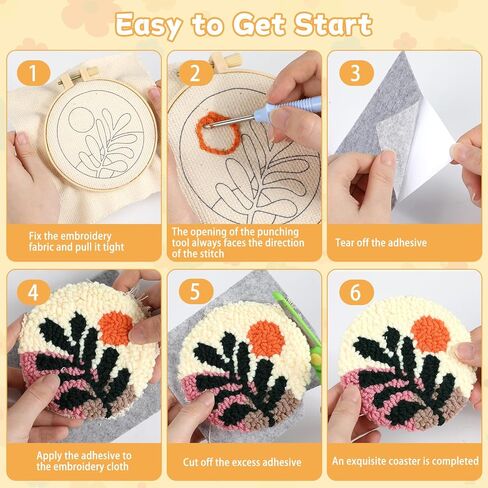 Easy to Get Start

1

Fix the embroidery fabric and pull it tight

2

The opening of the punching tool always faces the direction of the stitch

3

Tear off the adhesive

4

Apply the adhesive to the embroidery cloth

5

Cut off the excess adhesive

6

An exquisite coaster is completed