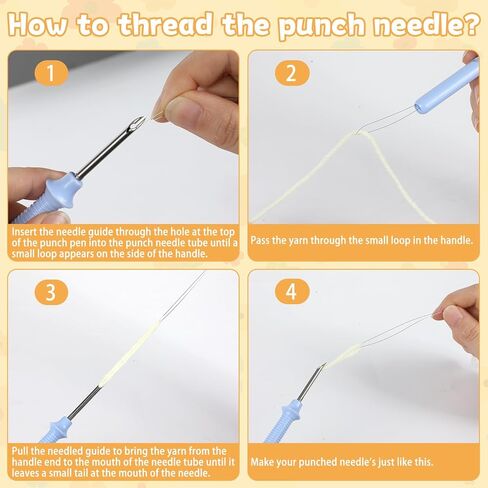 How to thread the punch needle?

1

Insert the needle guide through the hole at the top of the punch pen into the punch needle tube until a small loop appears on the side of the handle.

2

Pass the yarn through the small loop in the handle.

3

Pull the needled guide to bring the yarn from the handle end to the mouth of the needle tube until it leaves a small tail at the mouth of the needle.

4

Make your punched needle's just like this.