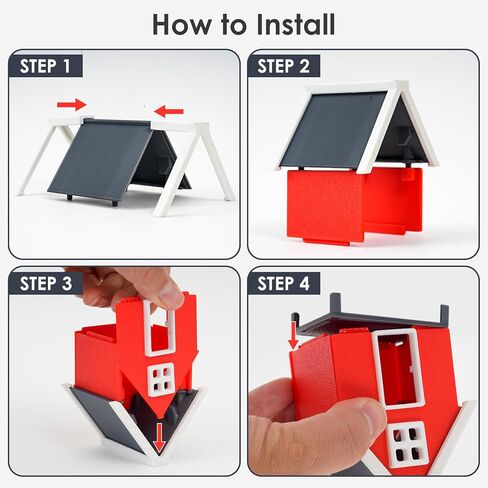 How to Install

STEP 1

STEP 2

STEP 3

STEP 4