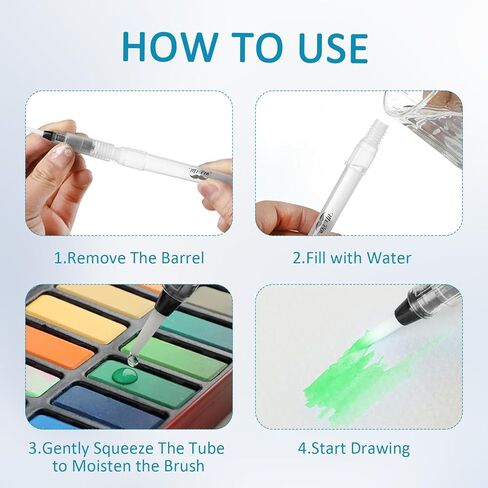 HOW TO USE

1.Remove The Barrel

2.Fill with Water

3.Gently Squeeze The Tube to Moisten the Brush

4.Start Drawing