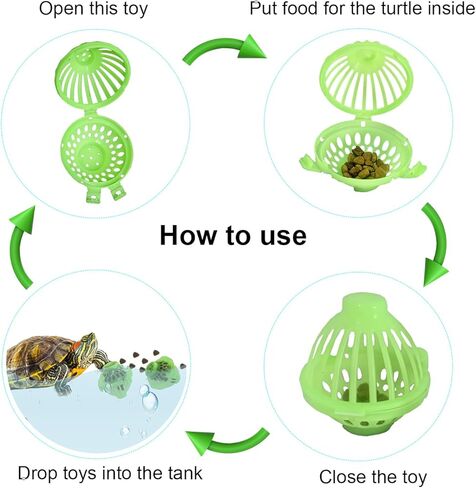 Open this toy

Put food for the turtle inside

How to use

Drop toys into the tank

Close the toy