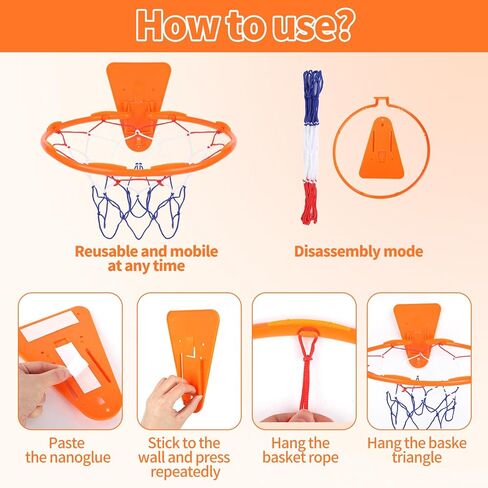 How to use?

Reusable and mobile at any time

Disassembly mode

Paste the nanoglue

Stick to the wall and press repeatedly

Hang the basket rope

Hang the baske triangle