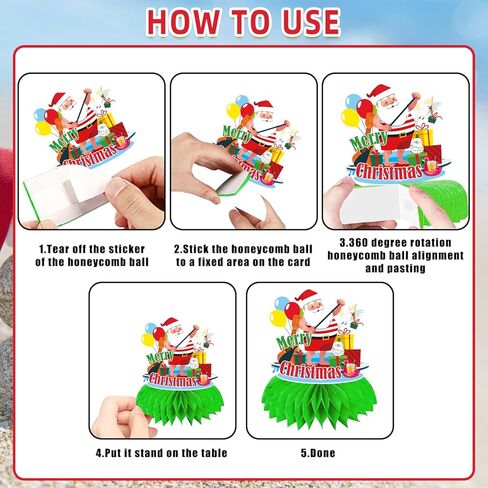 HOW TO USE

Merry Christmas

1.Tear off the sticker of the honeycomb ball

Merry Christmas

2.Stick the honeycomb ball to a fixed area on the card

Merry Christmas

3.360 degree rotation honeycomb ball alignment and pasting

Merry Christmas

4.Put it stand on the table

Merry Christmas

5.Done