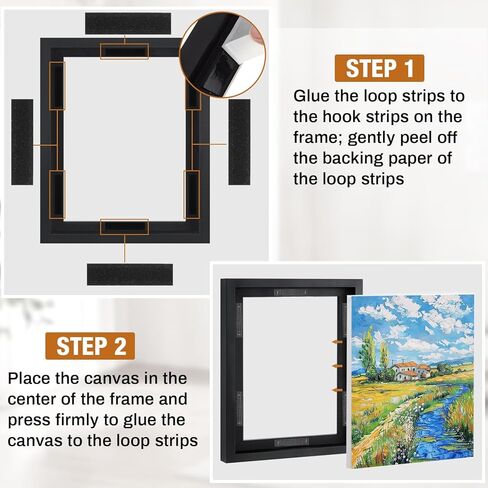 STEP 1

Glue the loop strips to the hook strips on the frame; gently peel off the backing paper of the loop strips

STEP 2

Place the canvas in the center of the frame and press firmly to glue the canvas to the loop strips