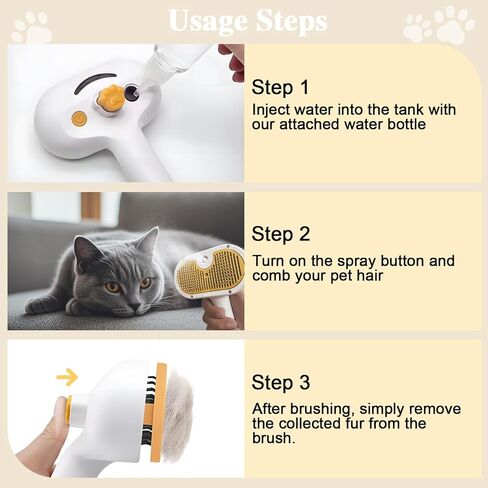 Usage Steps

Step 1
Inject water into the tank with our attached water bottle

Step 2
Turn on the spray button and comb your pet hair

Step 3
After brushing, simply remove the collected fur from the brush.