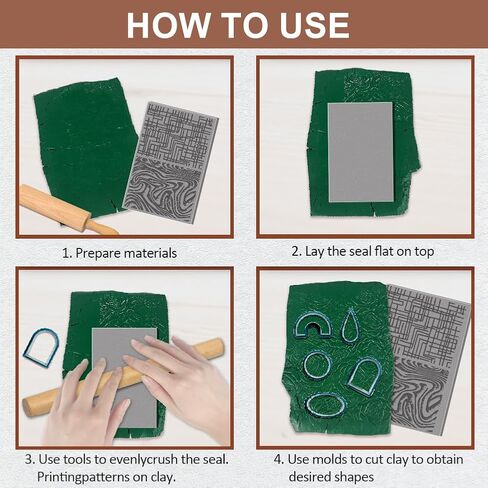 HOW TO USE

1. Prepare materials

2. Lay the seal flat on top

3. Use tools to evenlycrush the seal. Printingpatterns on clay.

4. Use molds to cut clay to obtain desired shapes