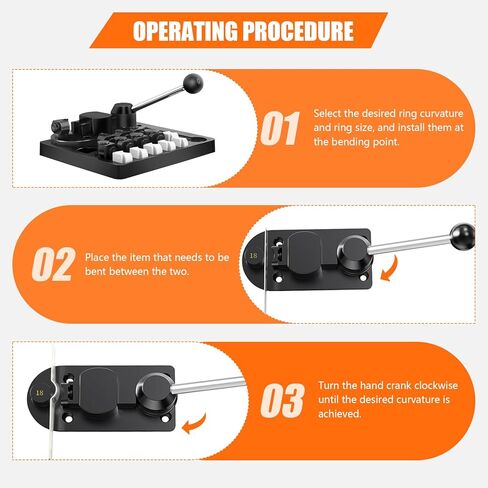 OPERATING PROCEDURE

01 Select the desired ring curvature and ring size, and install them at the bending point.

02 Place the item that needs to be bent between the two.

18

18

03 Turn the hand crank clockwise until the desired curvature is achieved.