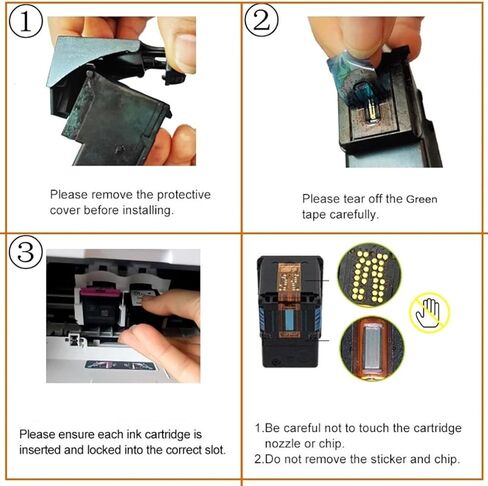 ①

Please remove the protective cover before installing.

②

Please tear off the Green tape carefully.

③

Please ensure each ink cartridge is inserted and locked into the correct slot.

1.Be careful not to touch the cartridge nozzle or chip.
2.Do not remove the sticker and chip.