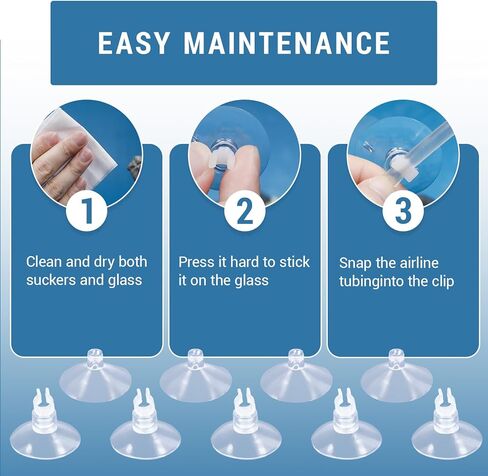 EASY MAINTENANCE

1

Clean and dry both suckers and glass

2

Press it hard to stick it on the glass

3

Snap the airline tubinginto the clip