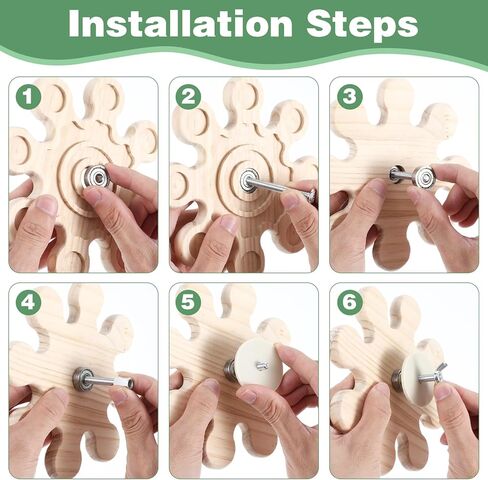 Installation Steps

1

2

3

4

5

6