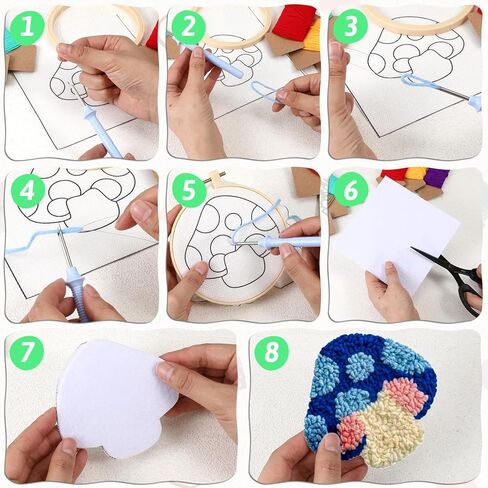 1
2
3
4
5
6
7
8