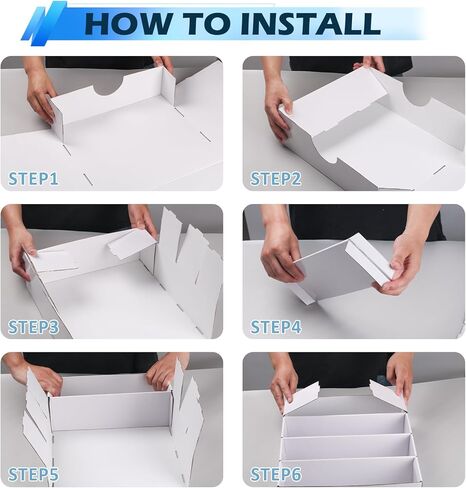 HOW TO INSTALL

STEP1

STEP2

STEP3

STEP4

STEP5

STEP6