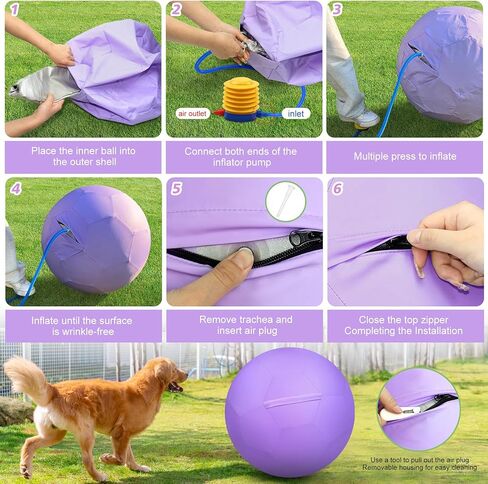 1

Place the inner ball into the outer shell

2

air outlet

inlet

Connect both ends of the inflator pump

3

Multiple press to inflate

4

Inflate until the surface is wrinkle-free

5

Remove trachea and insert air plug

6

Close the top zipper Completing the Installation

Use a tool to pull out the air plug
Removable housing for easy cleaning