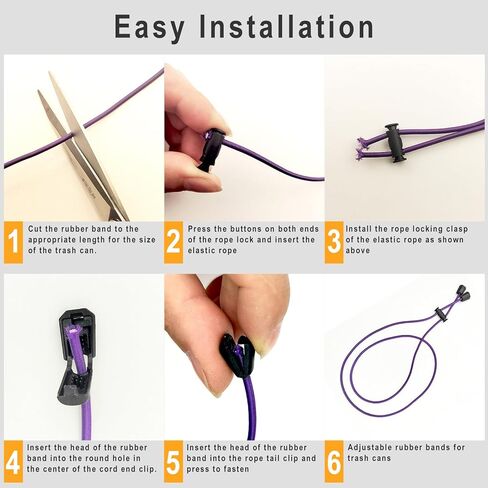 Easy Installation

1 Cut the rubber band to the appropriate length for the size of the trash can.

2 Press the buttons on both ends of the rope lock and insert the elastic rope

3 Install the rope locking clasp of the elastic rope as shown above

4 Insert the head of the rubber band into the round hole in the center of the cord end clip.

5 Insert the head of the rubber band into the rope tail clip and press to fasten

6 Adjustable rubber bands for trash cans