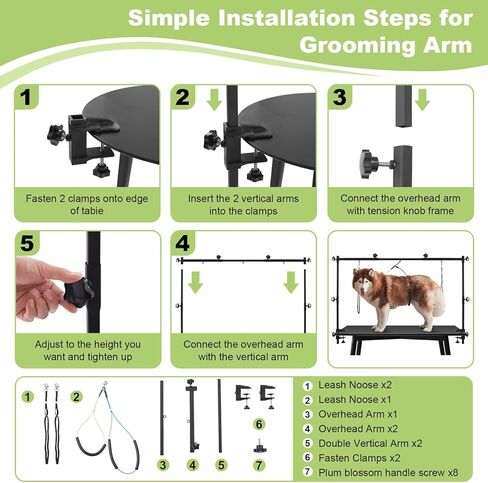 Simple Installation Steps for Grooming Arm

1

Fasten 2 clamps onto edge of tabie

2

Insert the 2 vertical arms into the clamps

3

Connect the overhead arm with tension knob frame

5

Adjust to the height you want and tighten up

4

Connect the overhead arm with the vertical arm

1 2 3 4 5 6 7

1 Leash Noose x2
2 Leash Noose x1
3 Overhead Arm x1
4 Overhead Arm x2
5 Double Vertical Arm x2
6 Fasten Clamps x2
7 Plum blossom handle screw x8