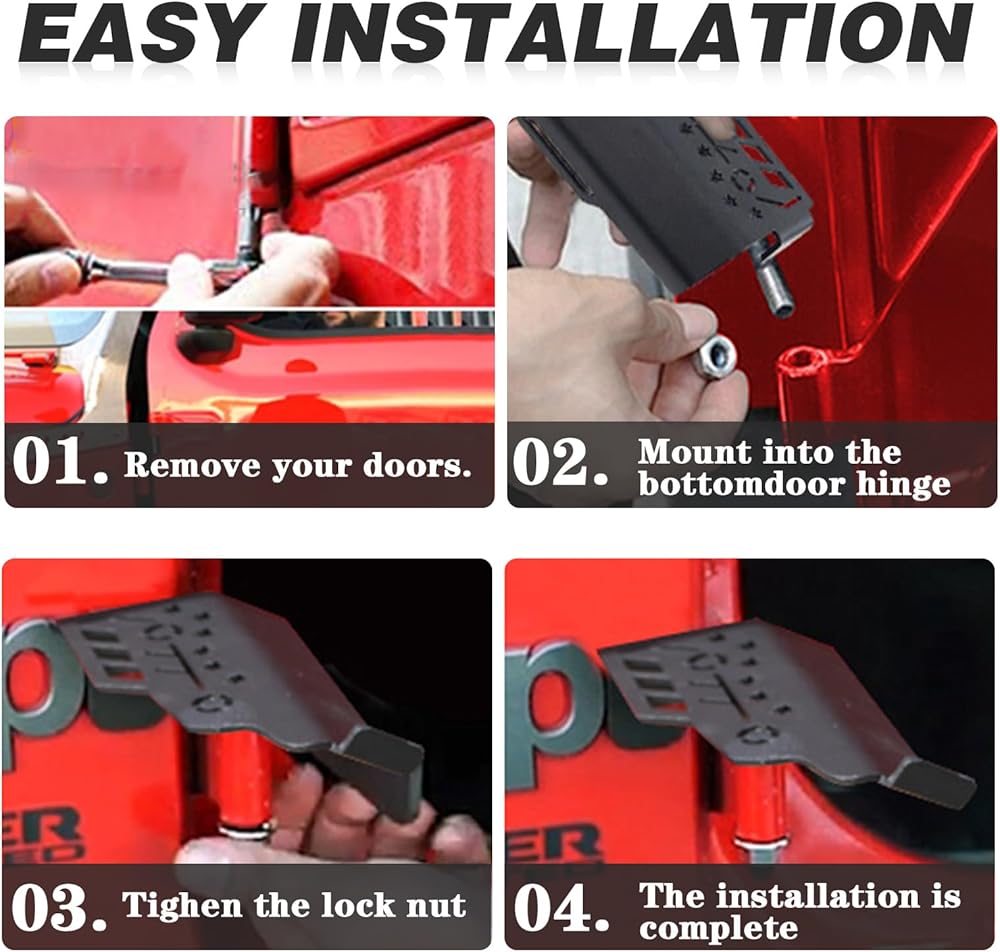 EASY INSTALLATION

01. Remove your doors.

02. Mount into the bottomdoor hinge

03. Tighen the lock nut

04. The installation is complete