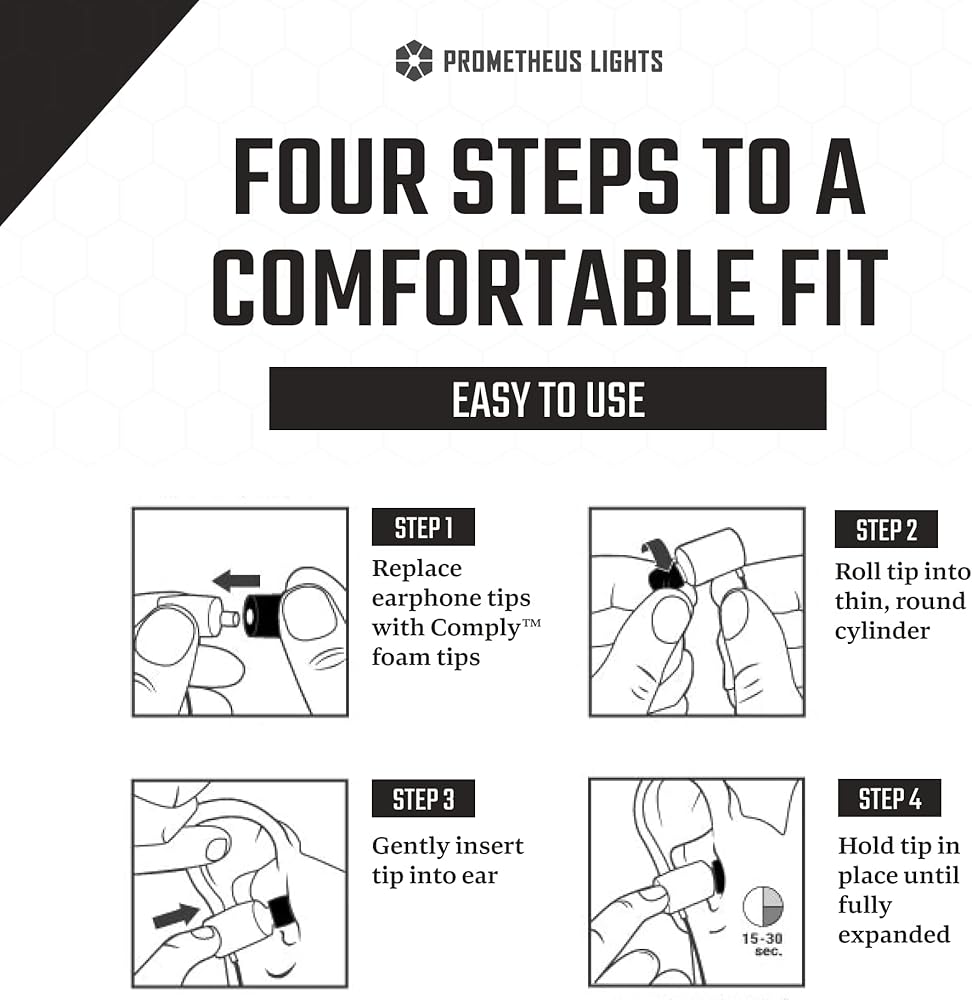 PROMETHEUS LIGHTS

FOUR STEPS TO A COMFORTABLE FIT

EASY TO USE

STEP 1

Replace earphone tips with Comply™ foam tips

STEP 2

Roll tip into thin, round cylinder

STEP 3

Gently insert tip into ear

STEP 4

Hold tip in place until fully expanded

15-30 sec.