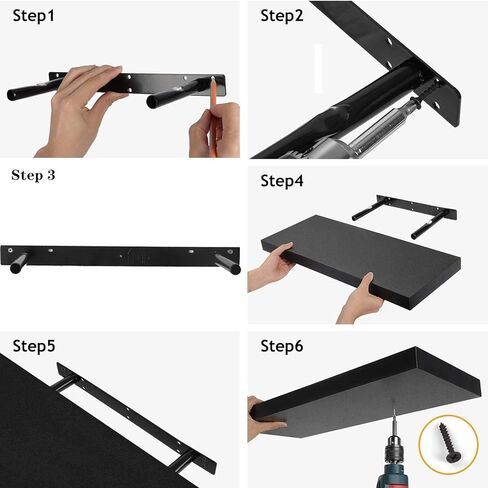 Step1

Step2

Step 3

Step4

Step5

Step6