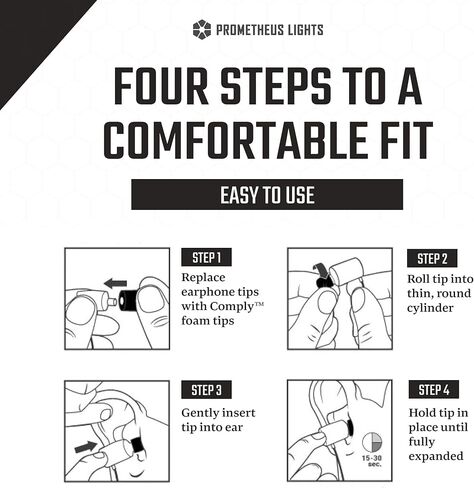 PROMETHEUS LIGHTS

FOUR STEPS TO A COMFORTABLE FIT

EASY TO USE

STEP 1
Replace earphone tips with Comply™ foam tips

STEP 2
Roll tip into thin, round cylinder

STEP 3
Gently insert tip into ear

STEP 4
Hold tip in place until fully expanded

15-30 sec.