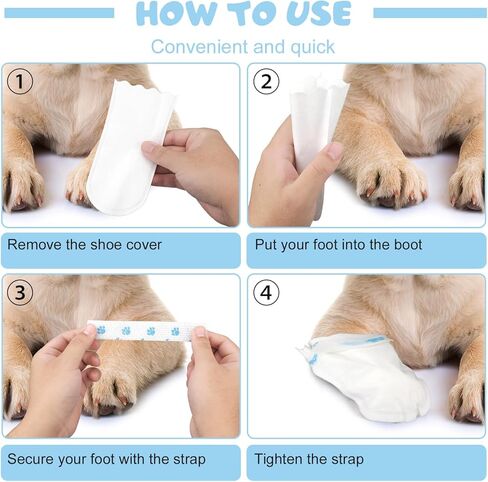 HOW TO USE

Convenient and quick

1

Remove the shoe cover

2

Put your foot into the boot

3

Secure your foot with the strap

4

Tighten the strap