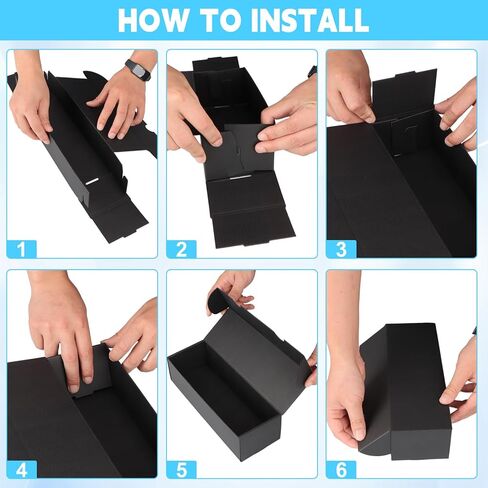 HOW TO INSTALL

1

2

3

4

5

6