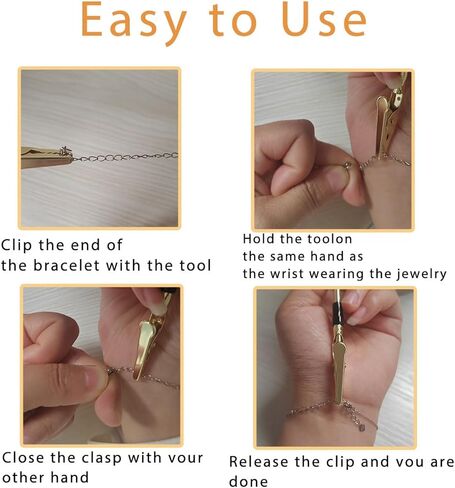 Easy to Use

Clip the end of the bracelet with the tool

Hold the toolon the same hand as the wrist wearing the jewelry

Close the clasp with vour other hand

Release the clip and vou are done