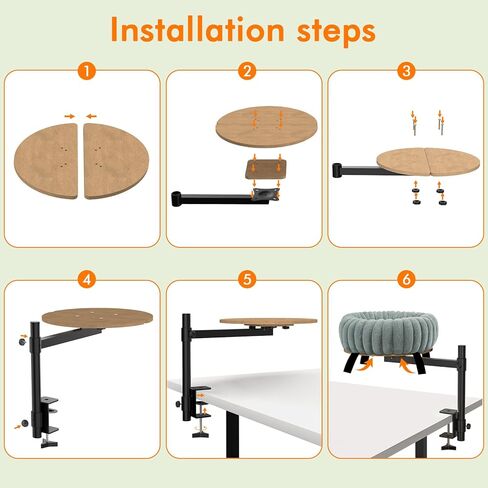 Installation steps

1

2

3

4

5

6