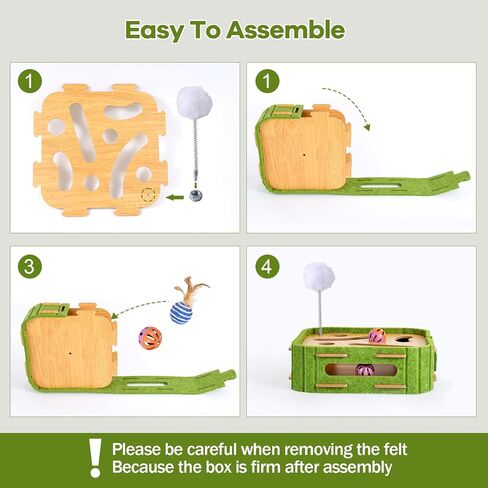 Easy To Assemble

1

1

3

4

!

Please be careful when removing the felt
Because the box is firm after assembly