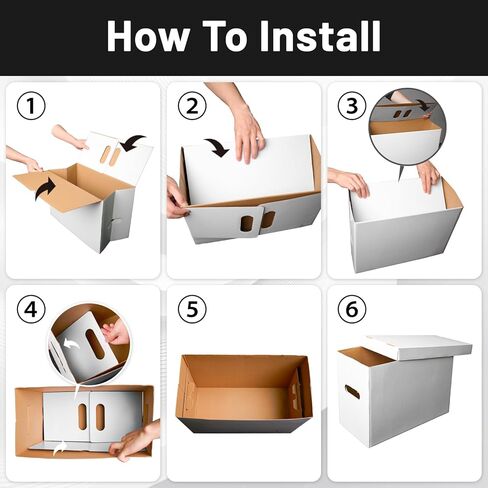 How To Install

1

2

3

4

5

6