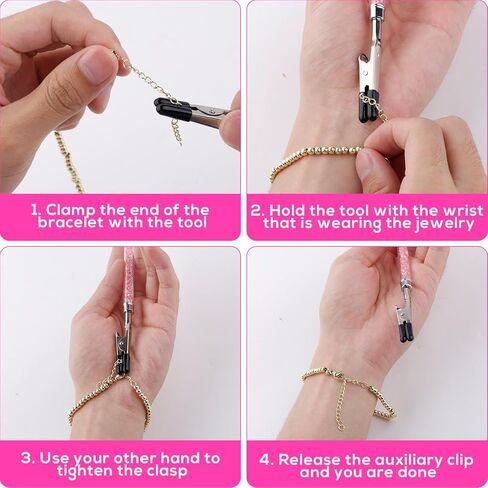 1. Clamp the end of the bracelet with the tool

2. Hold the tool with the wrist that is wearing the jewelry

3. Use your other hand to tighten the clasp

4. Release the auxiliary clip and you are done