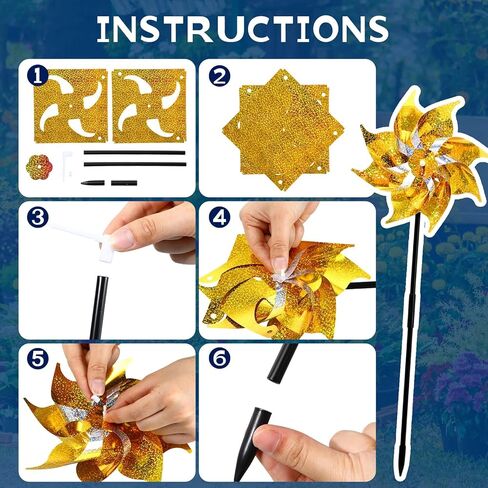 INSTRUCTIONS

1

2

3

4

5

6