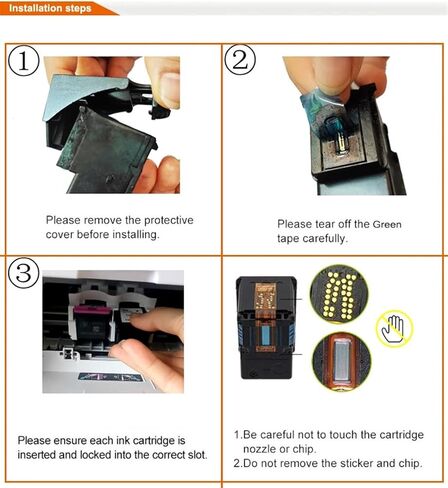 Installation steps

①

Please remove the protective cover before installing.

②

Please tear off the Green tape carefully.

③

Please ensure each ink cartridge is inserted and locked into the correct slot.

1.Be careful not to touch the cartridge nozzle or chip.
2.Do not remove the sticker and chip.