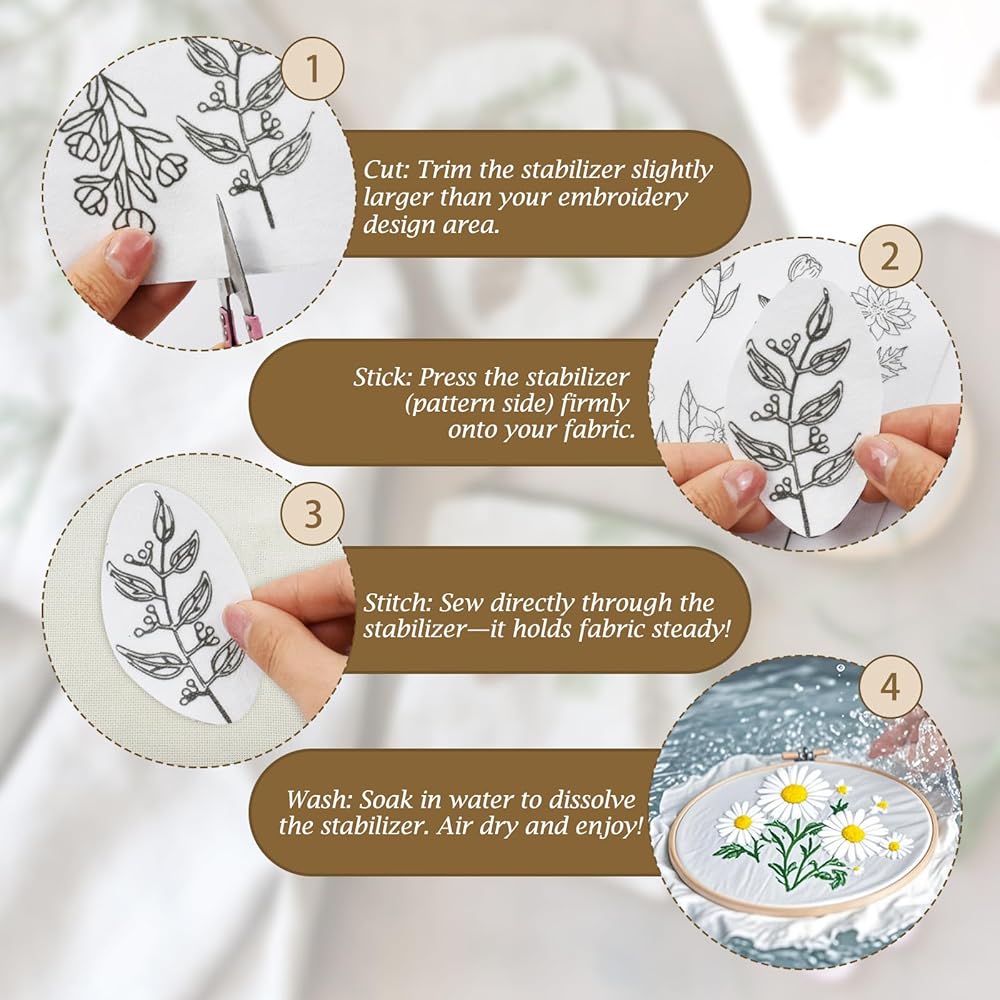 1

Cut: Trim the stabilizer slightly larger than your embroidery design area.

2

Stick: Press the stabilizer (pattern side) firmly onto your fabric.

3

Stitch: Sew directly through the stabilizer—it holds fabric steady!

4

Wash: Soak in water to dissolve the stabilizer. Air dry and enjoy!