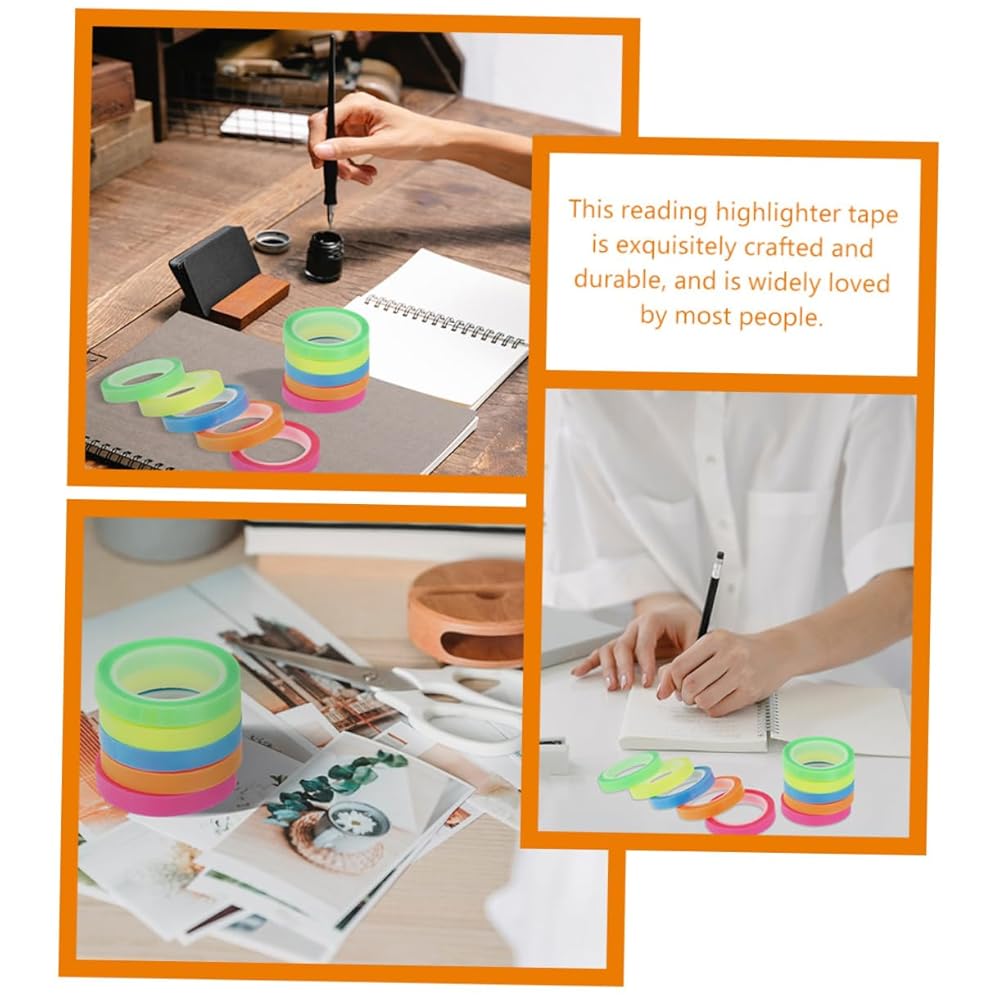 This reading highlighter tape is exquisitely crafted and durable, and is widely loved by most people.