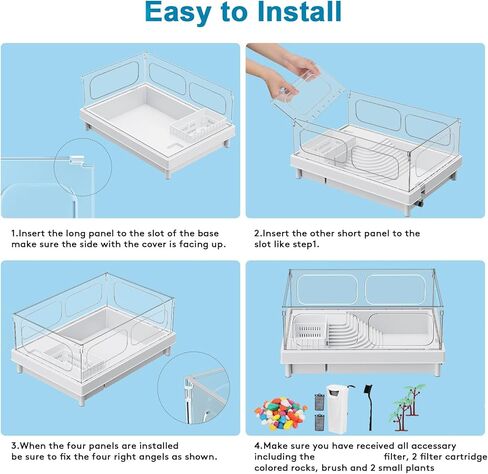 Easy to Install

1.Insert the long panel to the slot of the base make sure the side with the cover is facing up.

2.Insert the other short panel to the slot like step1.

3.When the four panels are installed be sure to fix the four right angels as shown.

4.Make sure you have received all accessary including the filter, 2 filter cartridge colored rocks, brush and 2 small plants