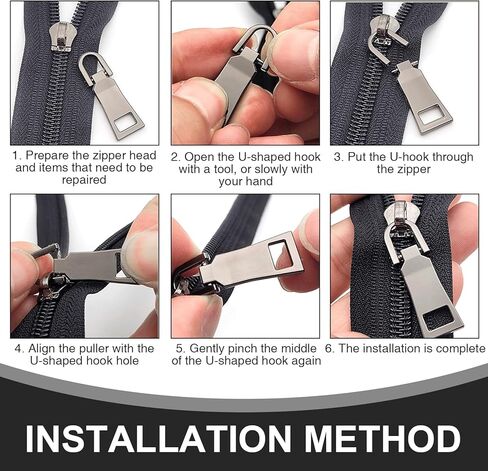 1. Prepare the zipper head and items that need to be repaired

2. Open the U-shaped hook with a tool, or slowly with your hand

3. Put the U-hook through the zipper

4. Align the puller with the U-shaped hook hole

5. Gently pinch the middle of the U-shaped hook again

6. The installation is complete

INSTALLATION METHOD