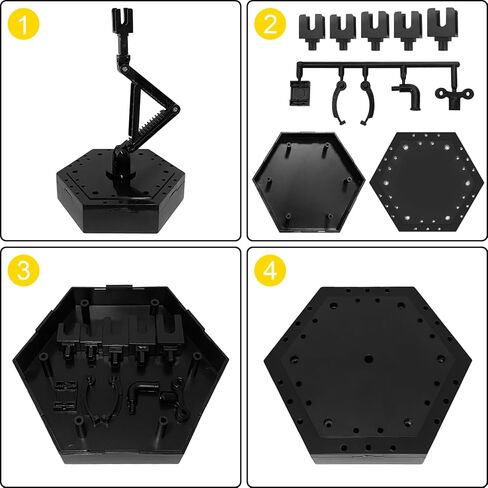 1

2

3

4