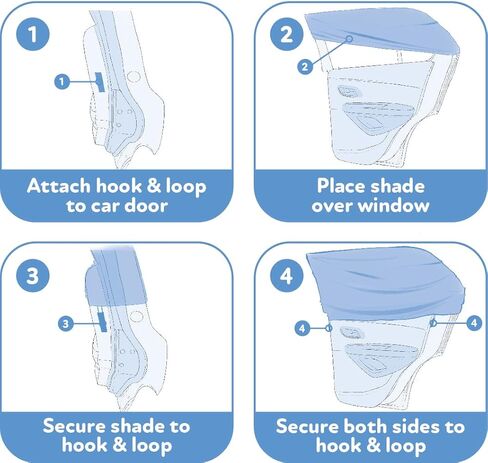 1

1

Attach hook & loop to car door

2

2

Place shade over window

3

3

Secure shade to hook & loop

4

4

4

Secure both sides to hook & loop