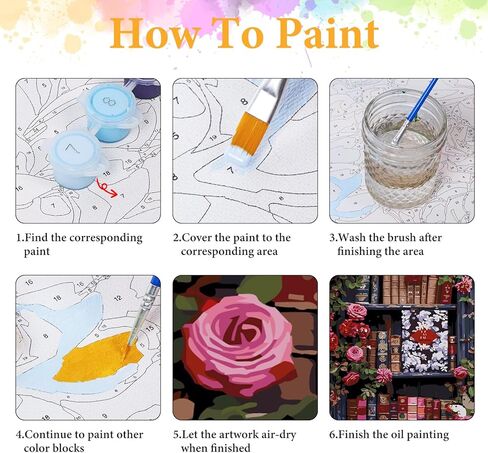 How To Paint

1.Find the corresponding paint

2.Cover the paint to the corresponding area

3.Wash the brush after finishing the area

4.Continue to paint other color blocks

5.Let the artwork air-dry when finished

6.Finish the oil painting