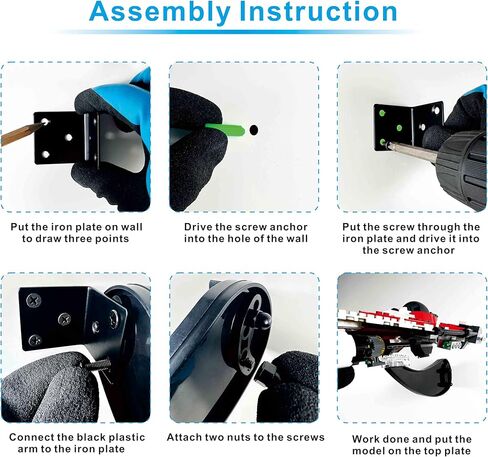 Assembly Instruction

Put the iron plate on wall to draw three points

Drive the screw anchor into the hole of the wall

Put the screw through the iron plate and drive it into the screw anchor

Connect the black plastic arm to the iron plate

Attach two nuts to the screws

Work done and put the model on the top plate