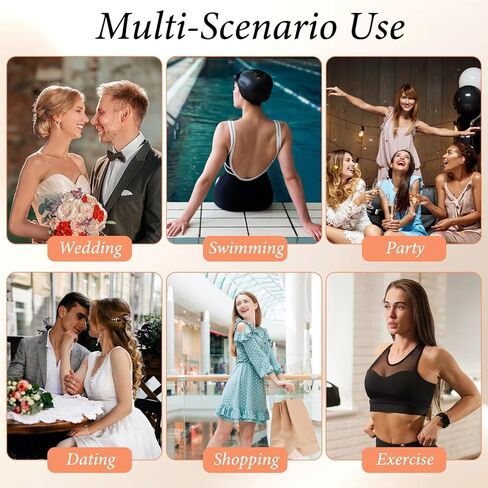 Multi-Scenario Use

Wedding

Swimming

Party

Dating

Shopping

Exercise